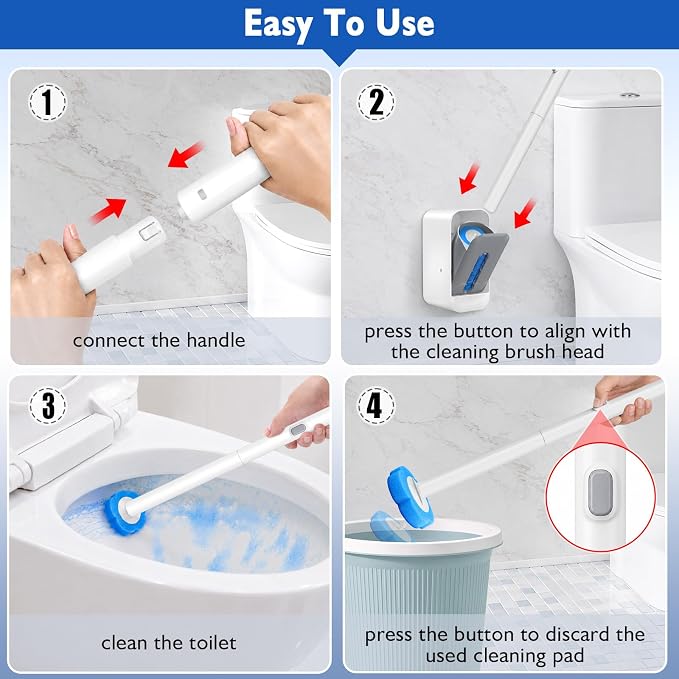 Easy To Use

1

connect the handle

2

press the button to align with the cleaning brush head

3

clean the toilet

4

press the button to discard the used cleaning pad